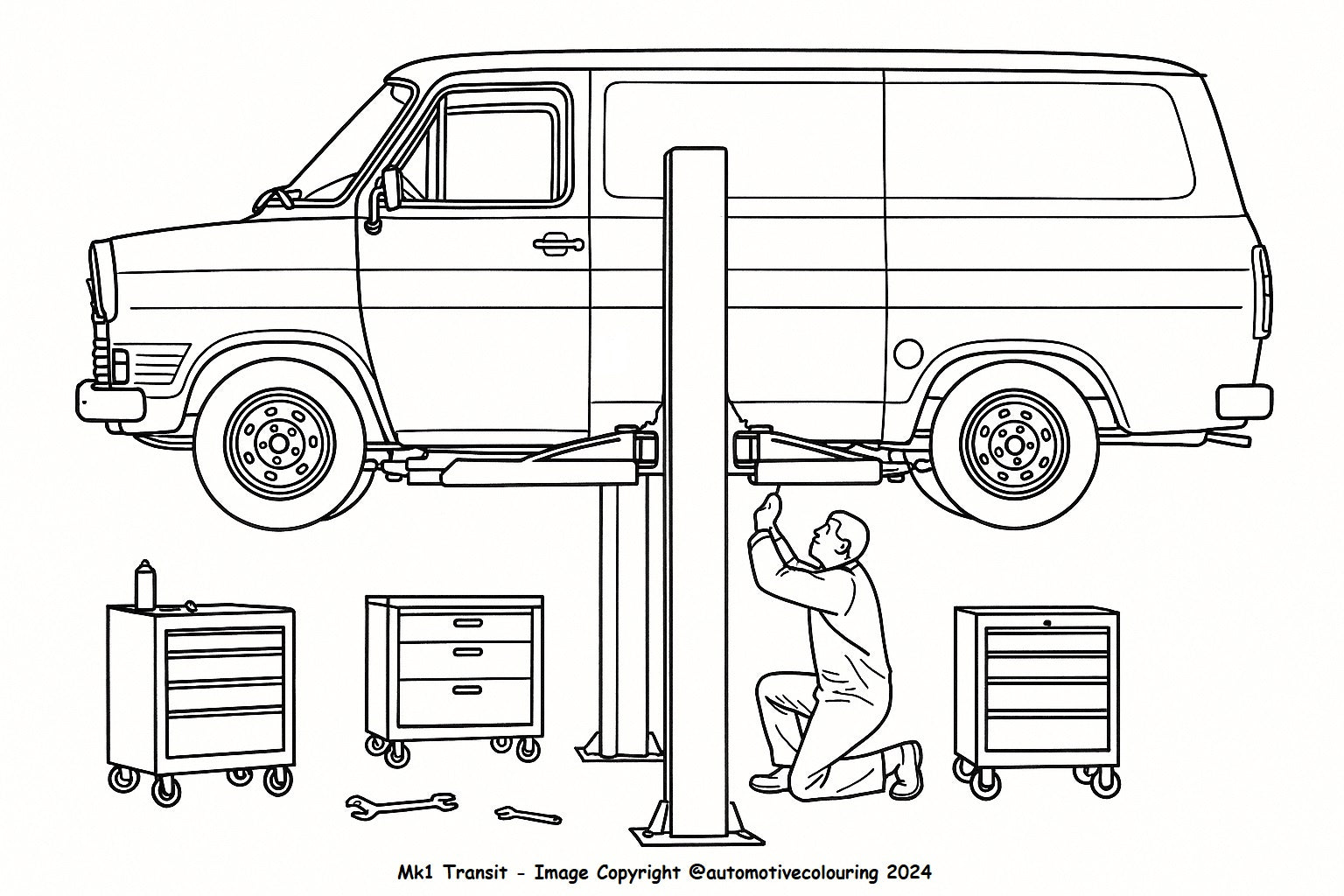 Mk1 Transit - Image Copyright @automotivecolouring 2024