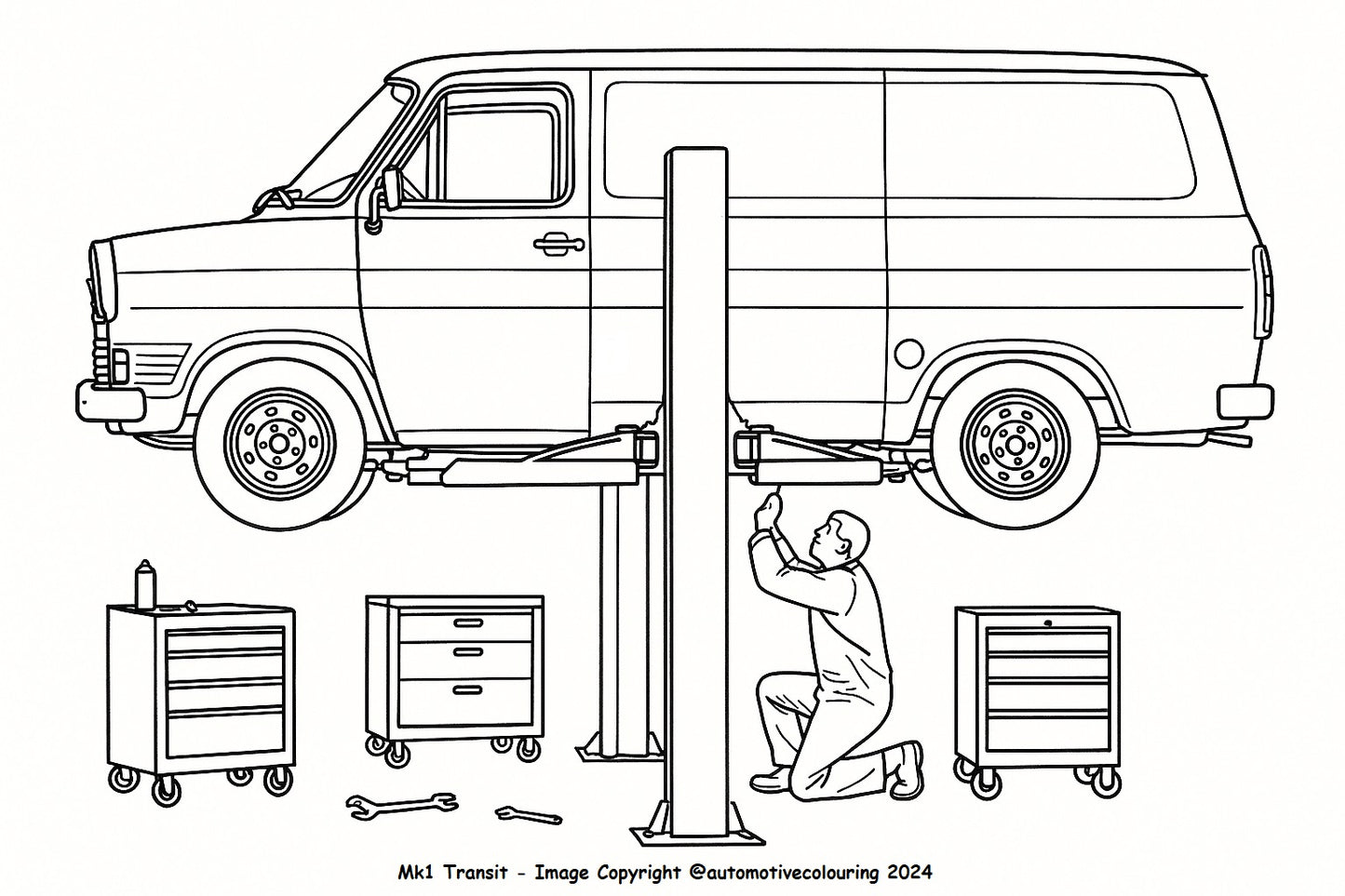 Mk1 Transit - Image Copyright @automotivecolouring 2024